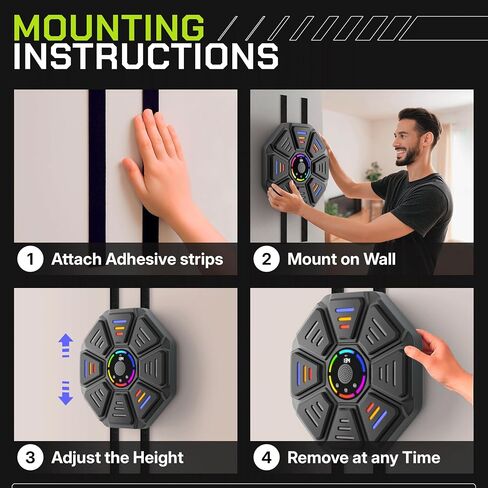 MOUNTING INSTRUCTIONS

1 Attach Adhesive strips

2 Mount on Wall

3 Adjust the Height

4 Remove at any Time