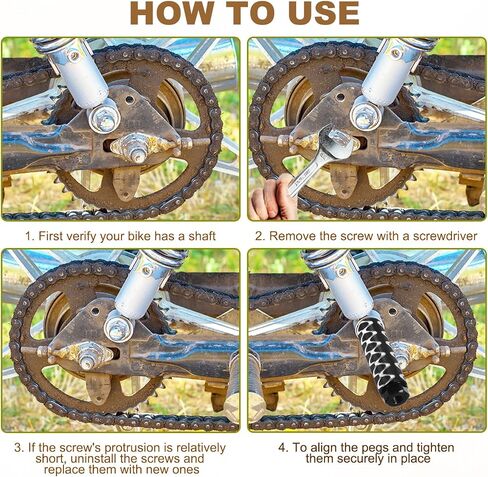 HOW TO USE

1. First verify your bike has a shaft

2. Remove the screw with a screwdriver

3. If the screw's protrusion is relatively short, uninstall the screws and replace them with new ones

4. To align the pegs and tighten them securely in place