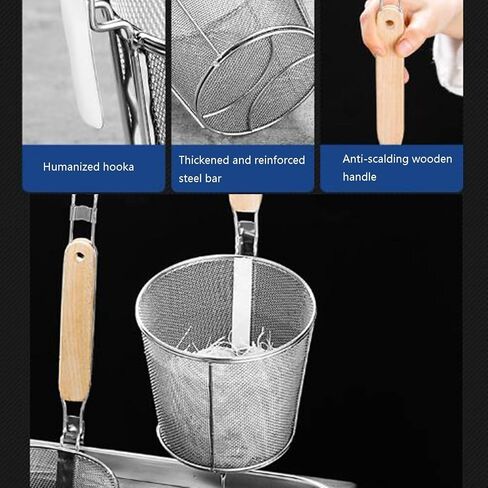 Humanized hooka

Thickened and reinforced steel bar

Anti-scalding wooden handle