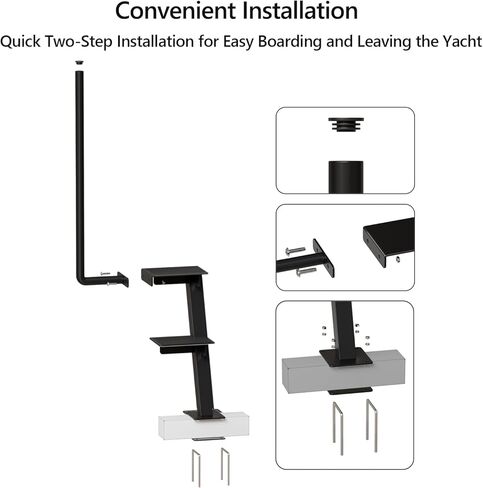 Convenient Installation

Quick Two-Step Installation for Easy Boarding and Leaving the Yacht