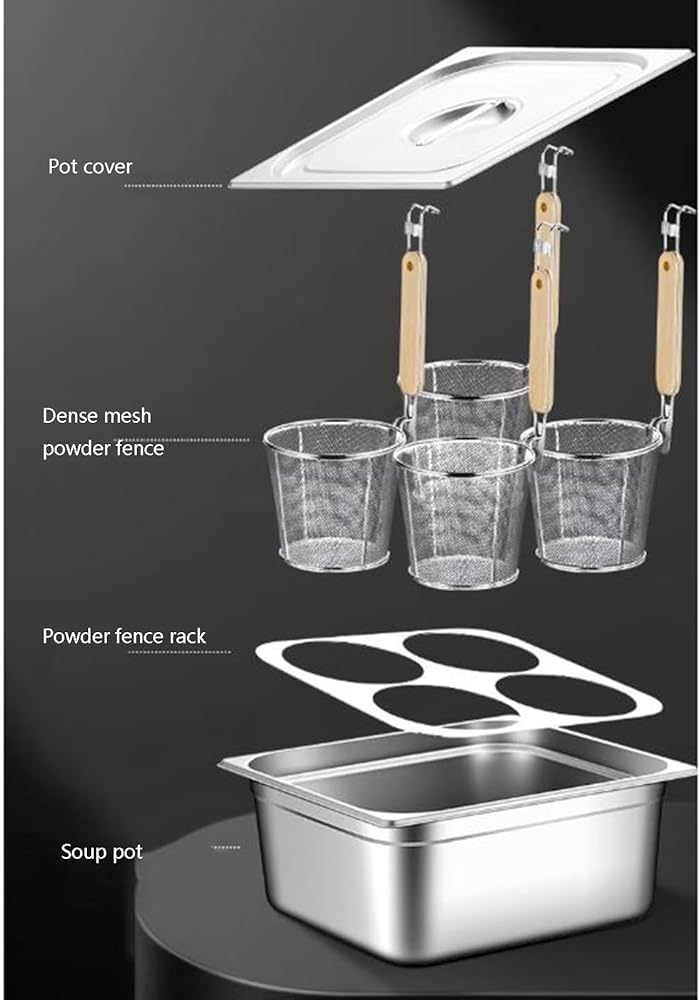 Pot cover

Dense mesh powder fence

Powder fence rack

Soup pot