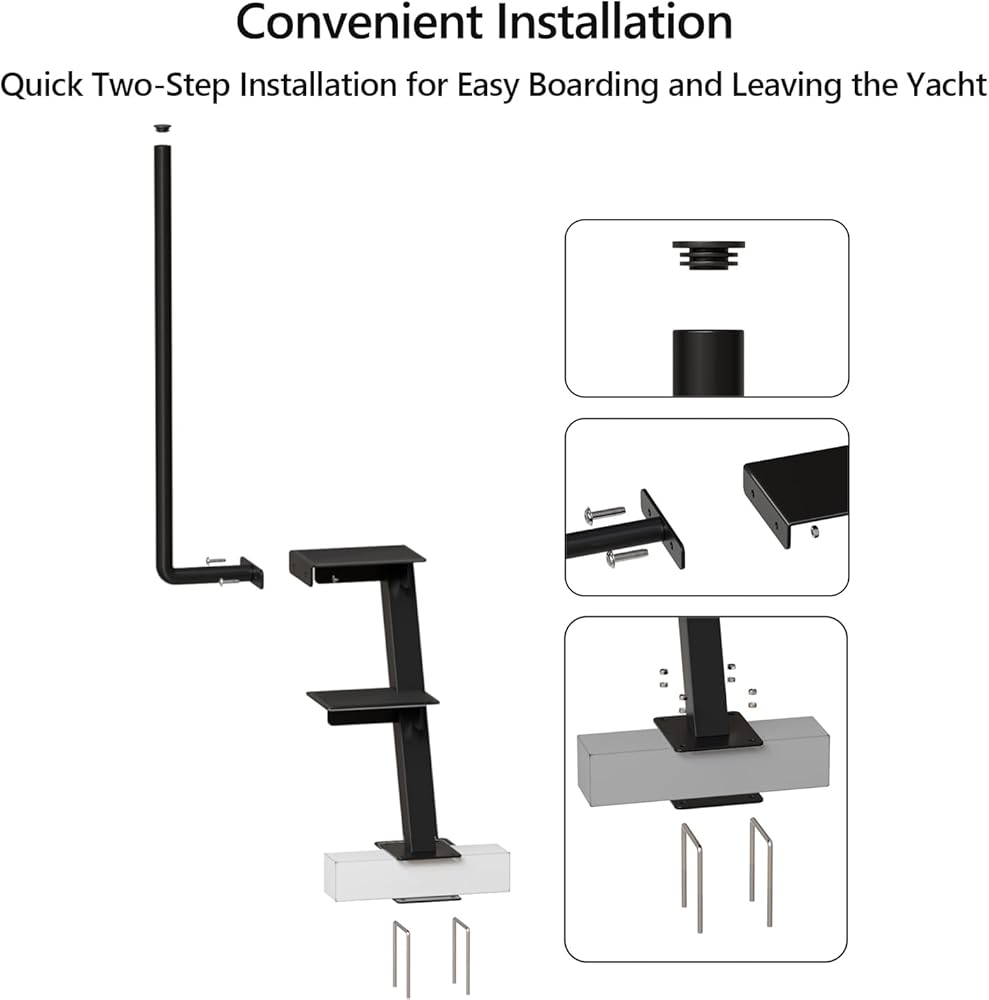 Convenient Installation

Quick Two-Step Installation for Easy Boarding and Leaving the Yacht