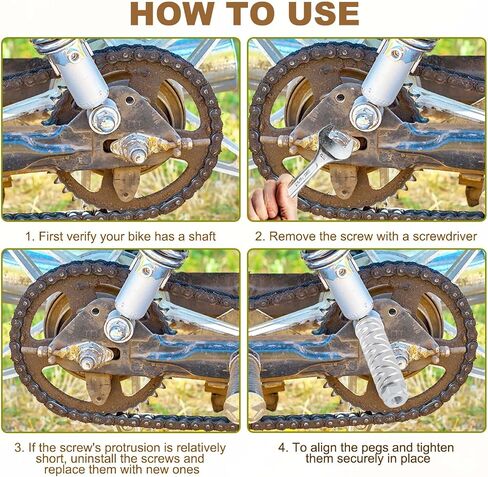 HOW TO USE

1. First verify your bike has a shaft

2. Remove the screw with a screwdriver

3. If the screw's protrusion is relatively short, uninstall the screws and replace them with new ones

4. To align the pegs and tighten them securely in place