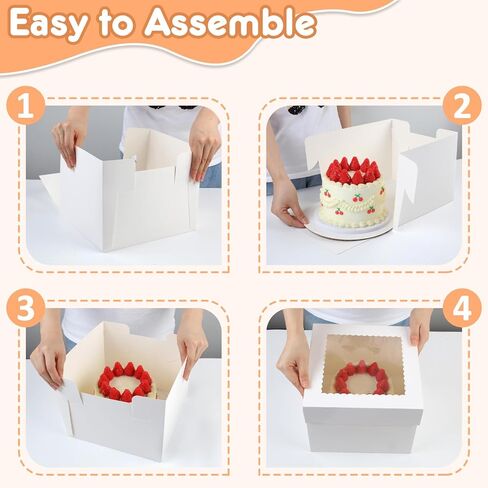 Easy to Assemble

1

2

3

4