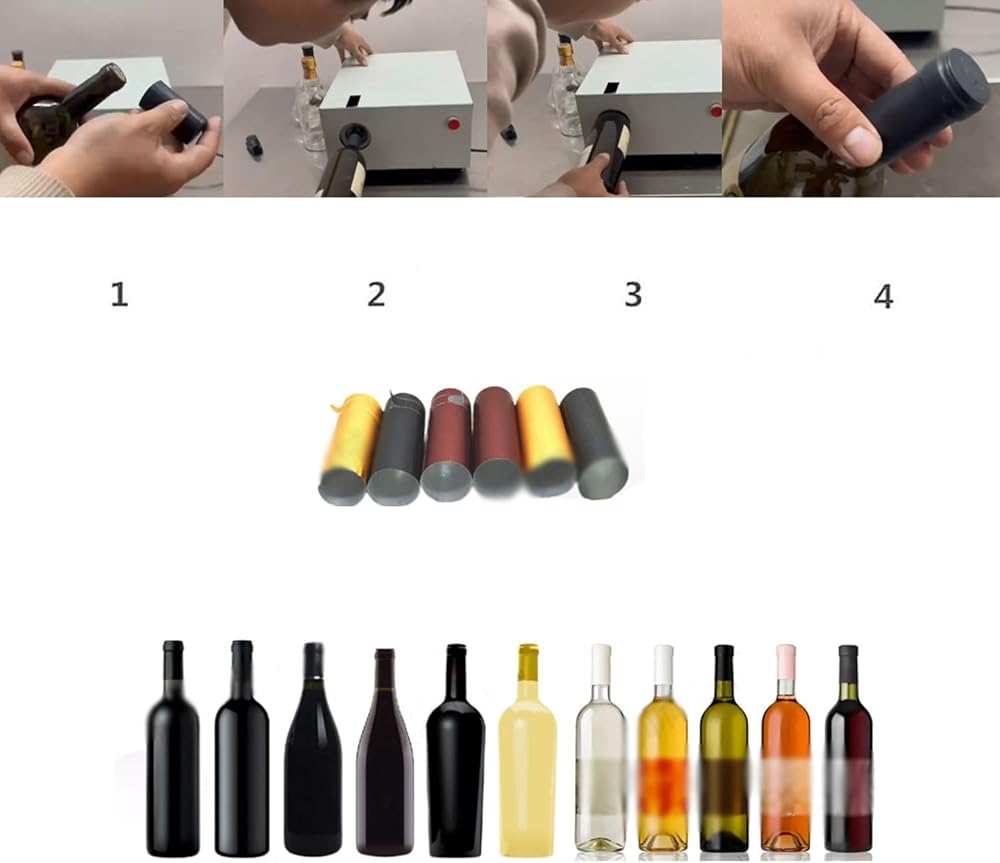 1 2 3 4