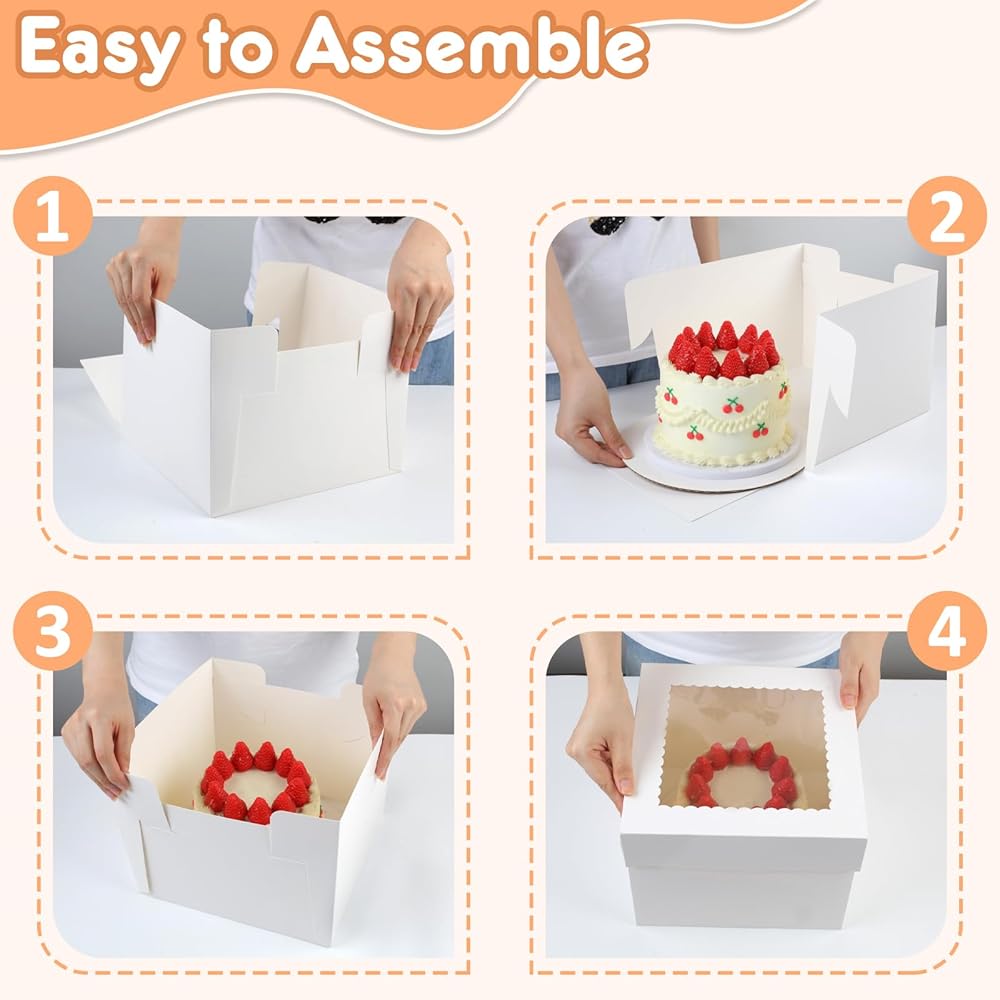 Easy to Assemble

1

2

3

4