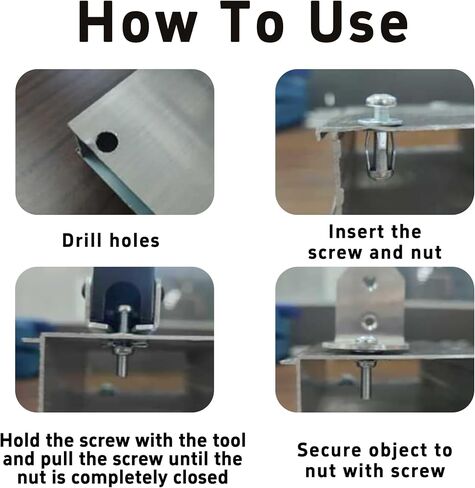 How To Use

Drill holes

Insert the screw and nut

Hold the screw with the tool and pull the screw until the nut is completely closed

Secure object to nut with screw