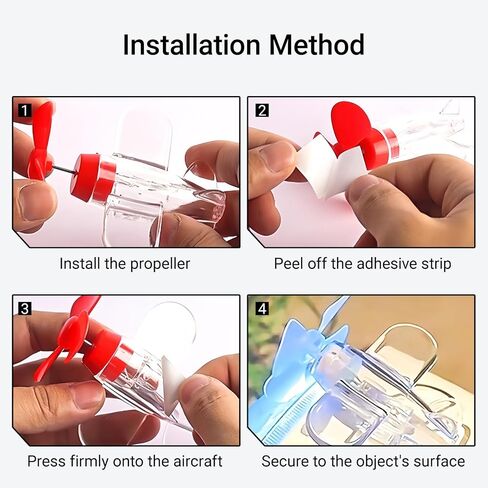 Installation Method

1

Install the propeller

2

Peel off the adhesive strip

3

Press firmly onto the aircraft

4

Secure to the object's surface