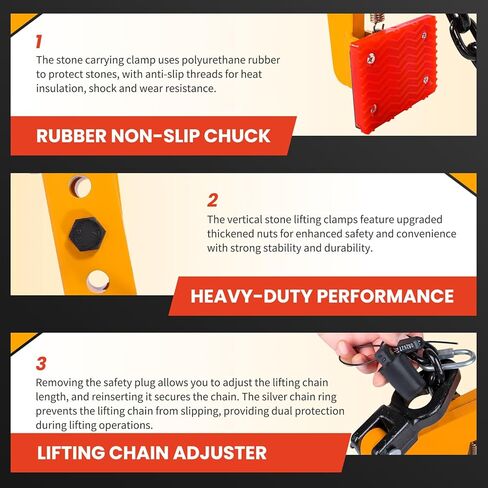 1
The stone carrying clamp uses polyurethane rubber to protect stones, with anti-slip threads for heat insulation, shock and wear resistance.

RUBBER NON-SLIP CHUCK

2
The vertical stone lifting clamps feature upgraded thickened nuts for enhanced safety and convenience with strong stability and durability.

HEAVY-DUTY PERFORMANCE

3
Removing the safety plug allows you to adjust the lifting chain length, and reinserting it secures the chain. The silver chain ring prevents the lifting chain from slipping, providing dual protection during lifting operations.

LIFTING CHAIN ADJUSTER