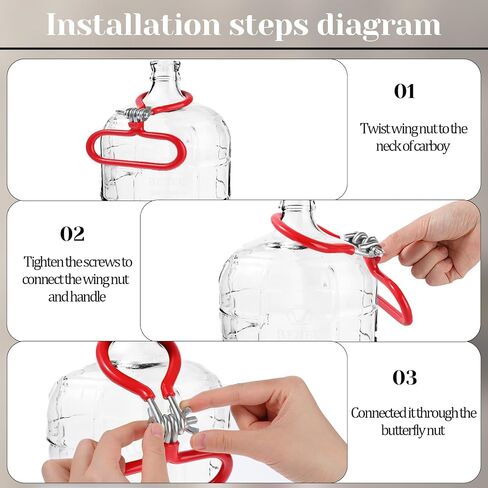 Installation steps diagram

01

Twist wing nut to the neck of carboy

02

Tighten the screws to connect the wing nut and handle

03

Connected it through the butterfly nut