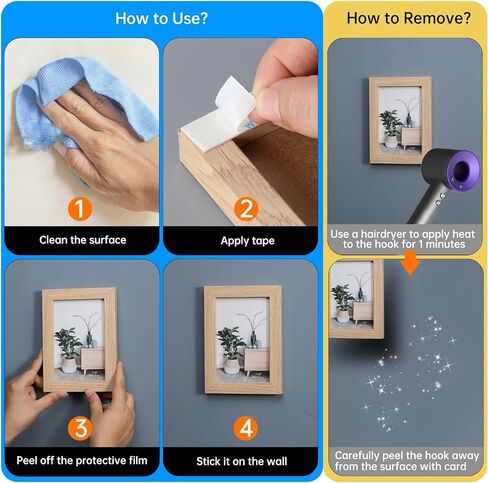 How to Use?

1
Clean the surface

2
Apply tape

3
Peel off the protective film

4
Stick it on the wall

How to Remove?

Use a hairdryer to apply heat to the hook for 1 minutes

Carefully peel the hook away from the surface with card