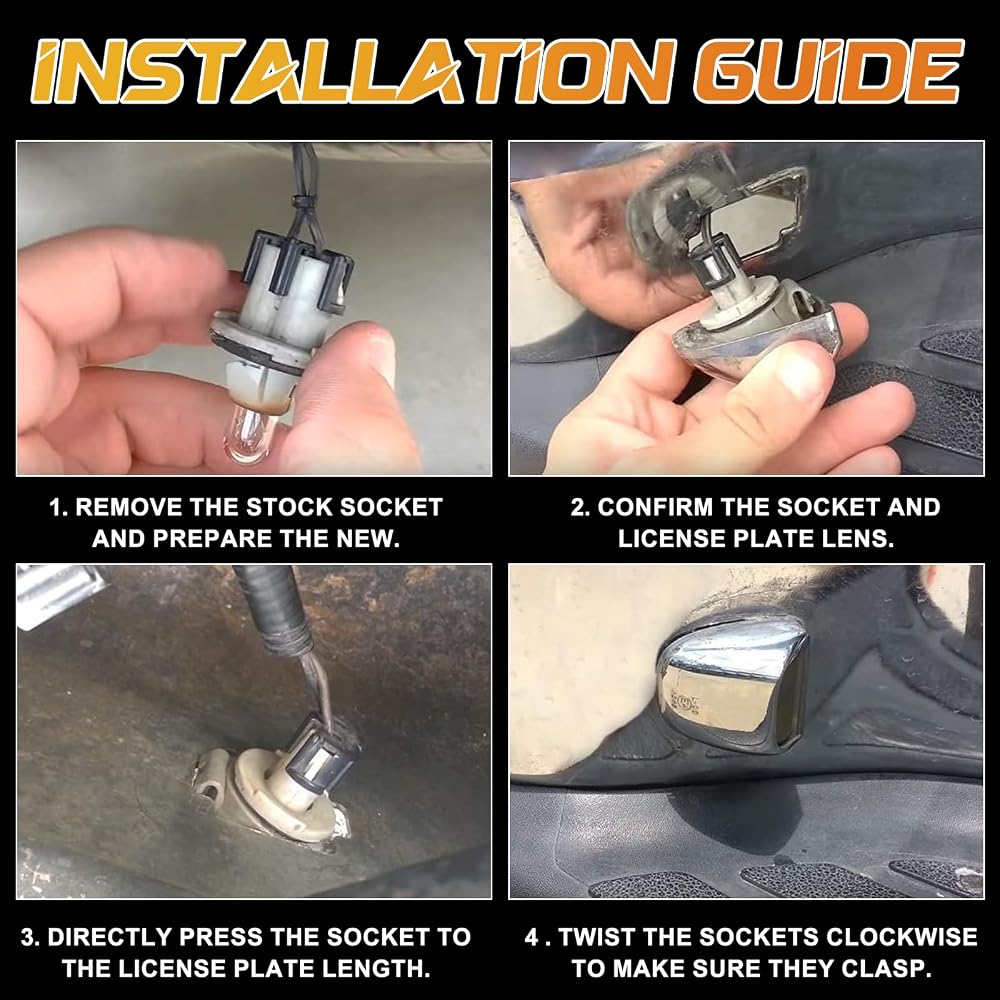 INSTALLATION GUIDE

1. REMOVE THE STOCK SOCKET AND PREPARE THE NEW.

2. CONFIRM THE SOCKET AND LICENSE PLATE LENS.

3. DIRECTLY PRESS THE SOCKET TO THE LICENSE PLATE LENGTH.

4 . TWIST THE SOCKETS CLOCKWISE TO MAKE SURE THEY CLASP.