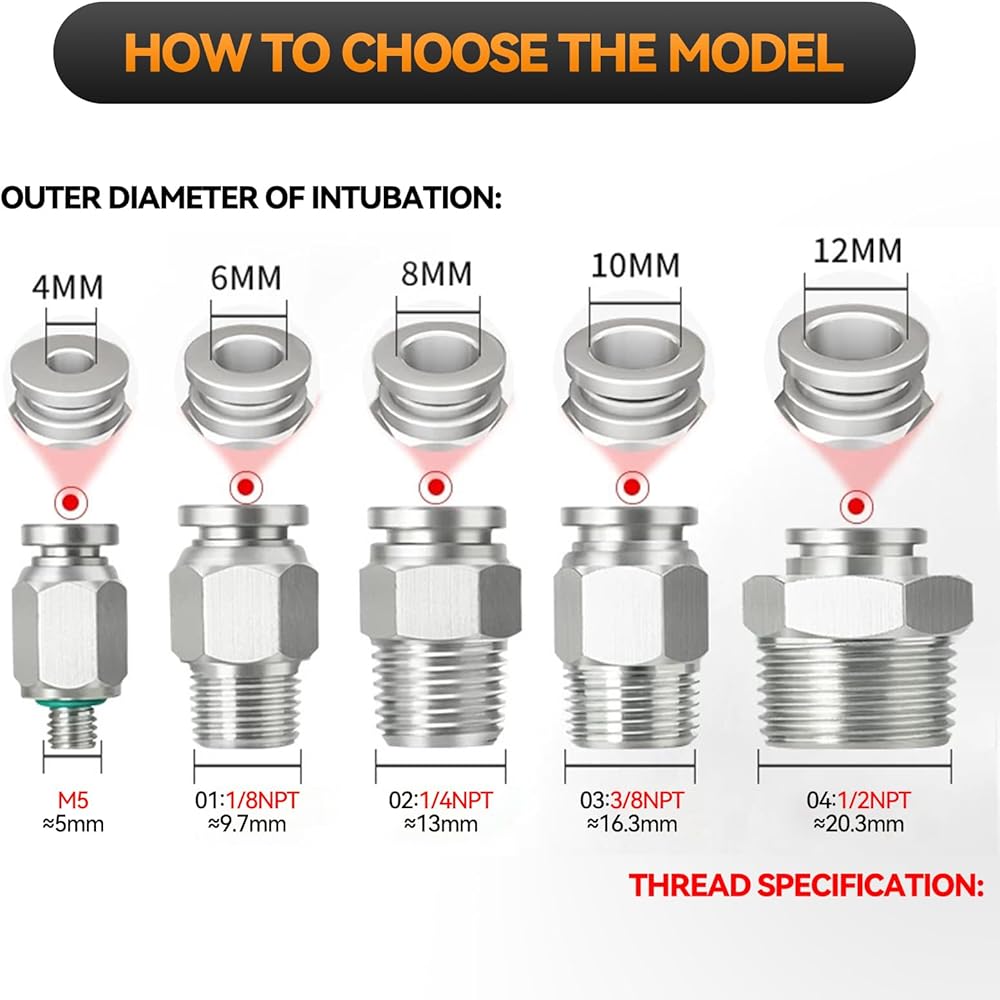 HOW TO CHOOSE THE MODEL

OUTER DIAMETER OF INTUBATION:

4MM

6MM

8MM

10MM

12MM

M5
≈5mm

01:1/8NPT
≈9.7mm

02:1/4NPT
≈13mm

03:3/8NPT
≈16.3mm

04:1/2NPT
≈20.3mm

THREAD SPECIFICATION: