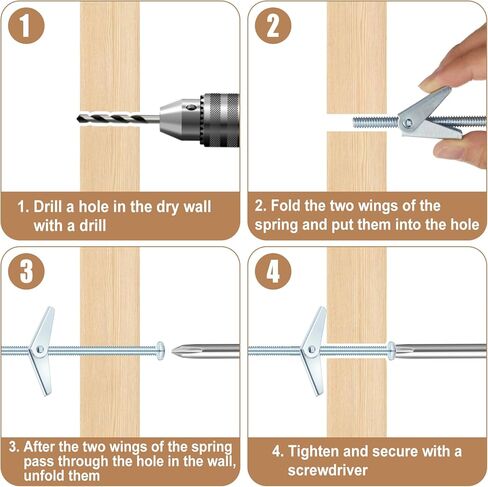 1

1. Drill a hole in the dry wall with a drill

2

2. Fold the two wings of the spring and put them into the hole

3

3. After the two wings of the spring pass through the hole in the wall, unfold them

4

4. Tighten and secure with a screwdriver