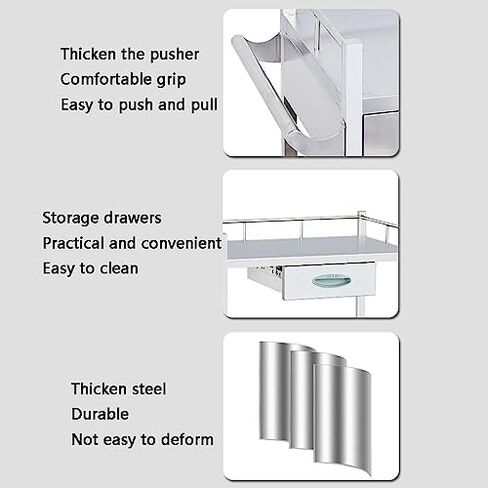 Thicken the pusher
Comfortable grip
Easy to push and pull

Storage drawers
Practical and convenient
Easy to clean

Thicken steel
Durable
Not easy to deform