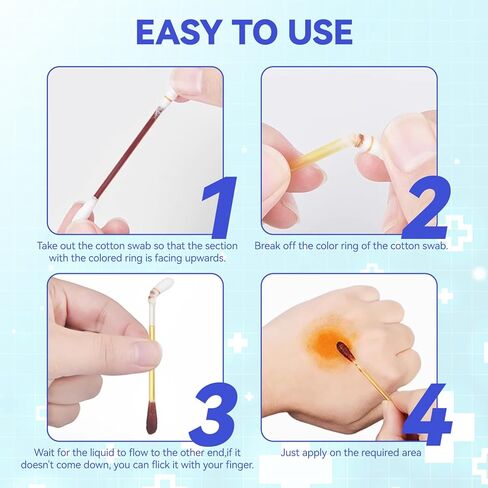 EASY TO USE

1

Take out the cotton swab so that the section with the colored ring is facing upwards.

2

Break off the color ring of the cotton swab.

3

Wait for the liquid to flow to the other end,if it doesn't come down, you can flick it with your finger.

4

Just apply on the required area