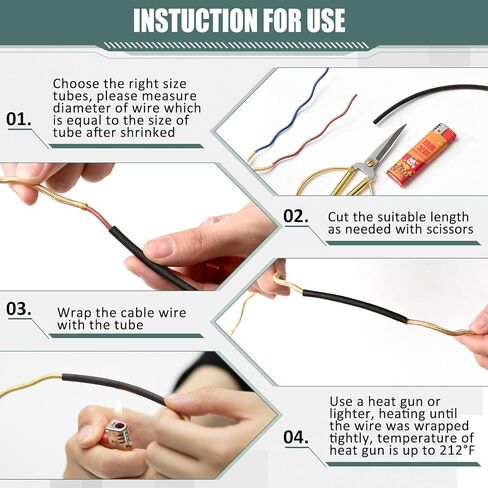 INSTUCTION FOR USE

01.

Choose the right size tubes, please measure diameter of wire which is equal to the size of tube after shrinked

02.

Cut the suitable length as needed with scissors

03.

Wrap the cable wire with the tube

04.

Use a heat gun or lighter, heating until the wire was wrapped tightly, temperature of heat gun is up to 212°F