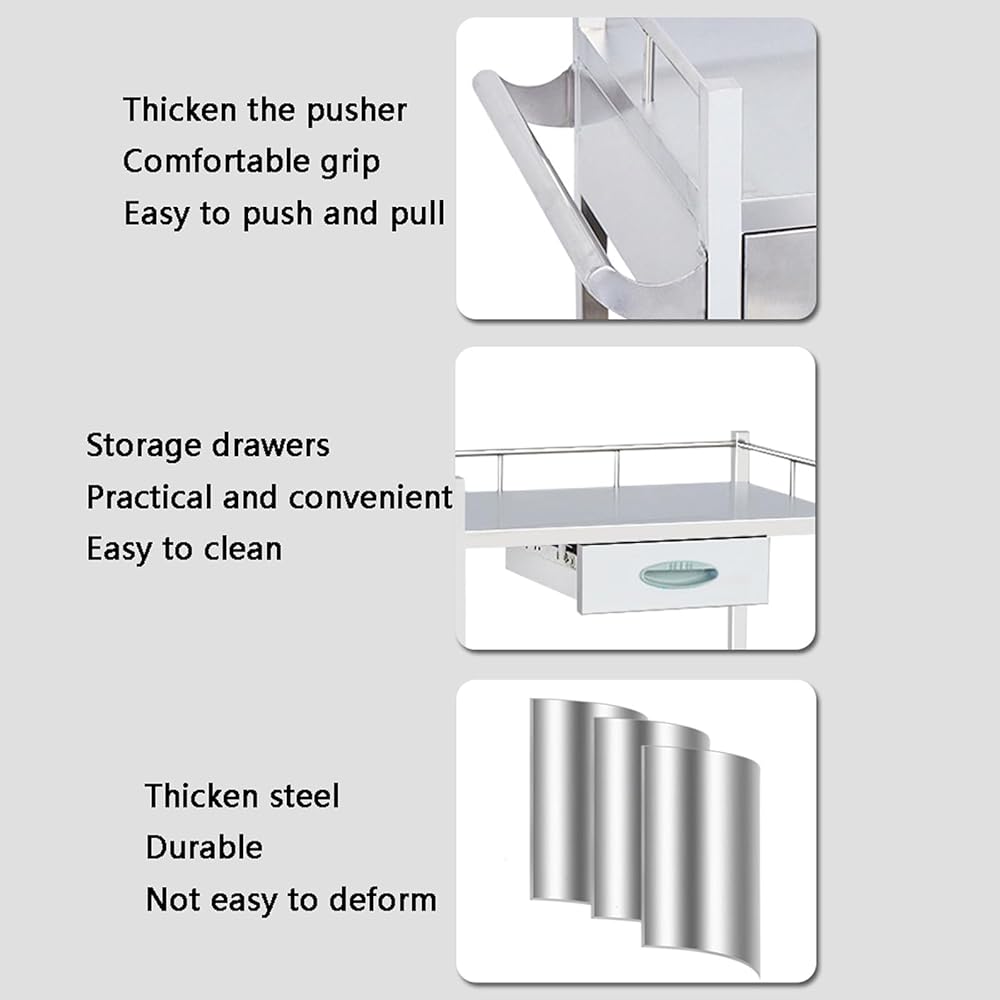 Thicken the pusher
Comfortable grip
Easy to push and pull

Storage drawers
Practical and convenient
Easy to clean

Thicken steel
Durable
Not easy to deform