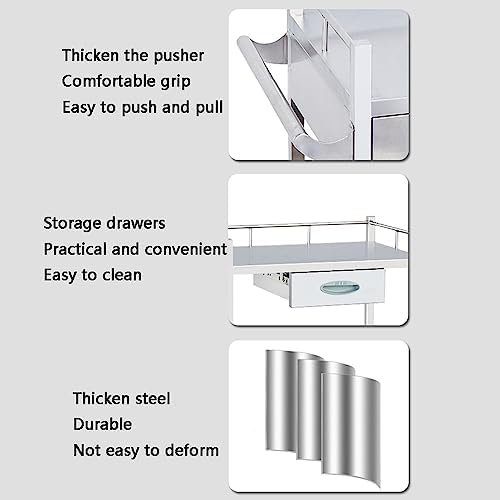 Thicken the pusher
Comfortable grip
Easy to push and pull

Storage drawers
Practical and convenient
Easy to clean

Thicken steel
Durable
Not easy to deform