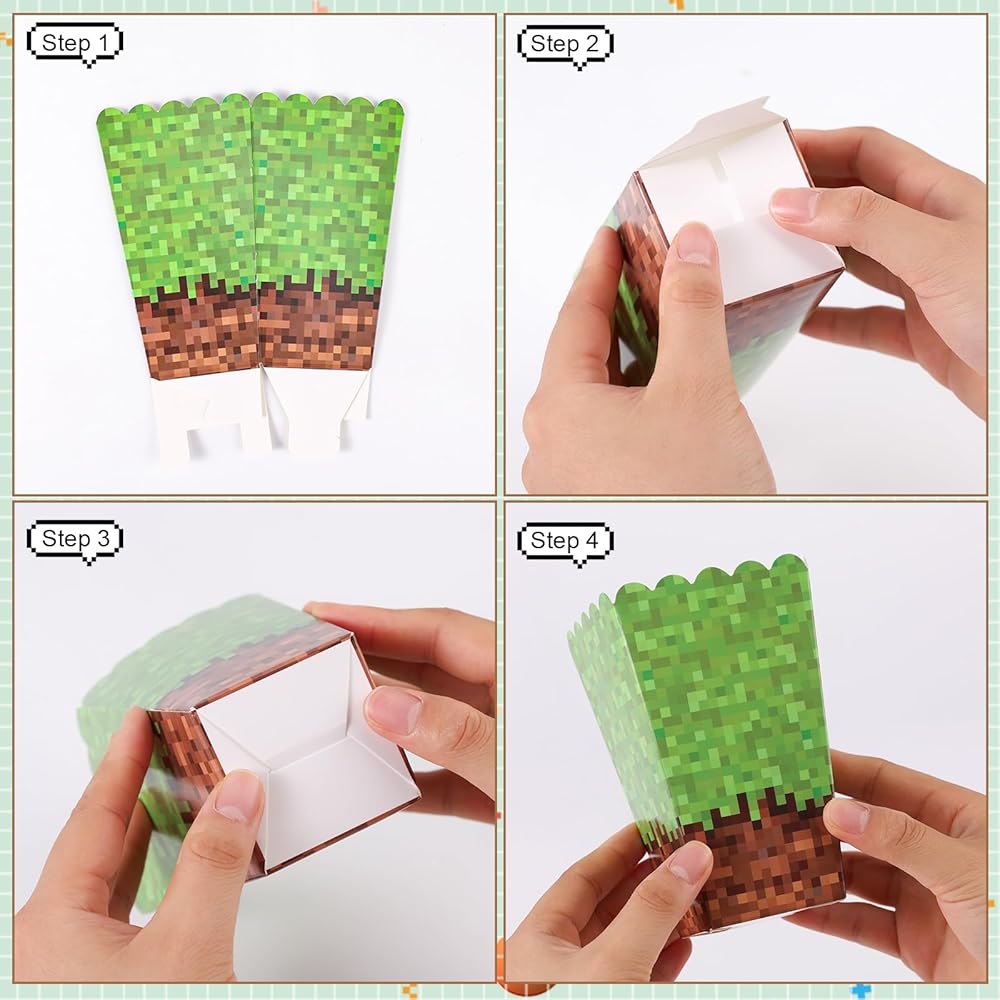 Step 1

Step 2

Step 3

Step 4