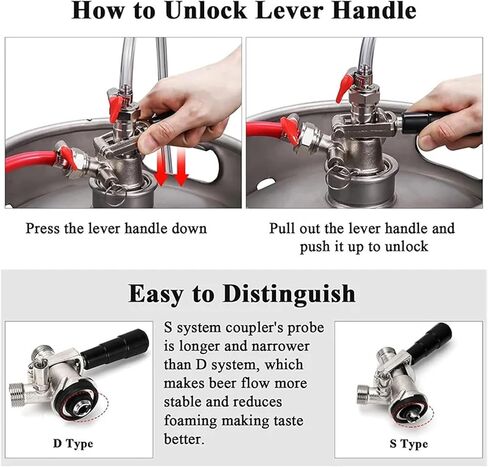 How to Unlock Lever Handle

Press the lever handle down

Pull out the lever handle and push it up to unlock

Easy to Distinguish

D Type

S system coupler's probe is longer and narrower than D system, which makes beer flow more stable and reduces foaming making taste better.

S Type