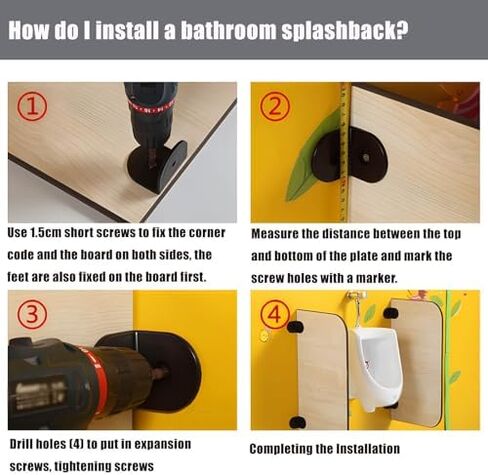 How do I install a bathroom splashback?

①

Use 1.5cm short screws to fix the corner code and the board on both sides, the feet are also fixed on the board first.

②

Measure the distance between the top and bottom of the plate and mark the screw holes with a marker.

③

Drill holes (4) to put in expansion screws, tightening screws

④

Completing the Installation