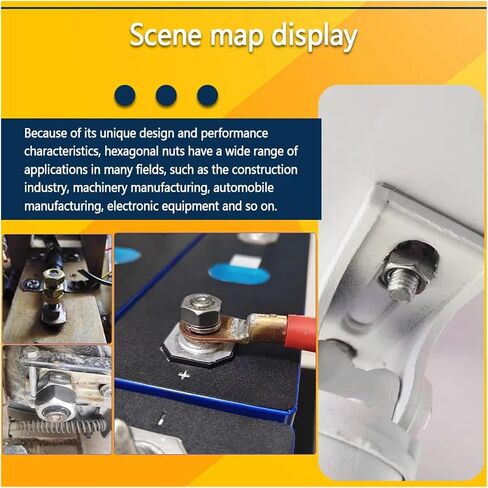 Scene map display

Because of its unique design and performance characteristics, hexagonal nuts have a wide range of applications in many fields, such as the construction industry, machinery manufacturing, automobile manufacturing, electronic equipment and so on.

+