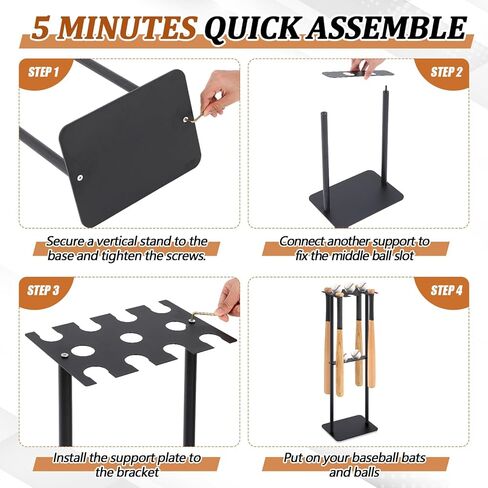 5 MINUTES QUICK ASSEMBLE

STEP 1

Secure a vertical stand to the base and tighten the screws.

STEP 2

Connect another support to fix the middle ball slot

STEP 3

Install the support plate to the bracket

STEP 4

Put on your baseball bats and balls