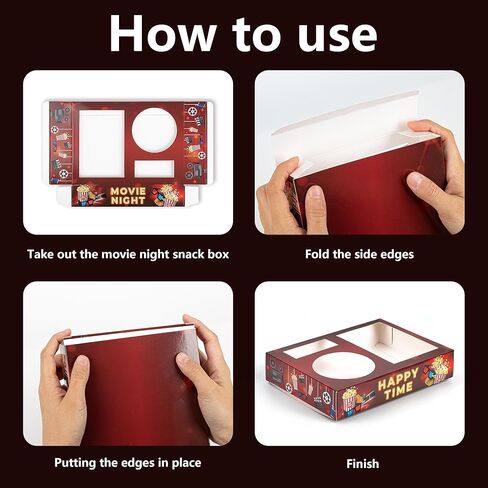 How to use

MOVIE NIGHT

Take out the movie night snack box

Fold the side edges

Putting the edges in place

HAPPY TIME

Finish