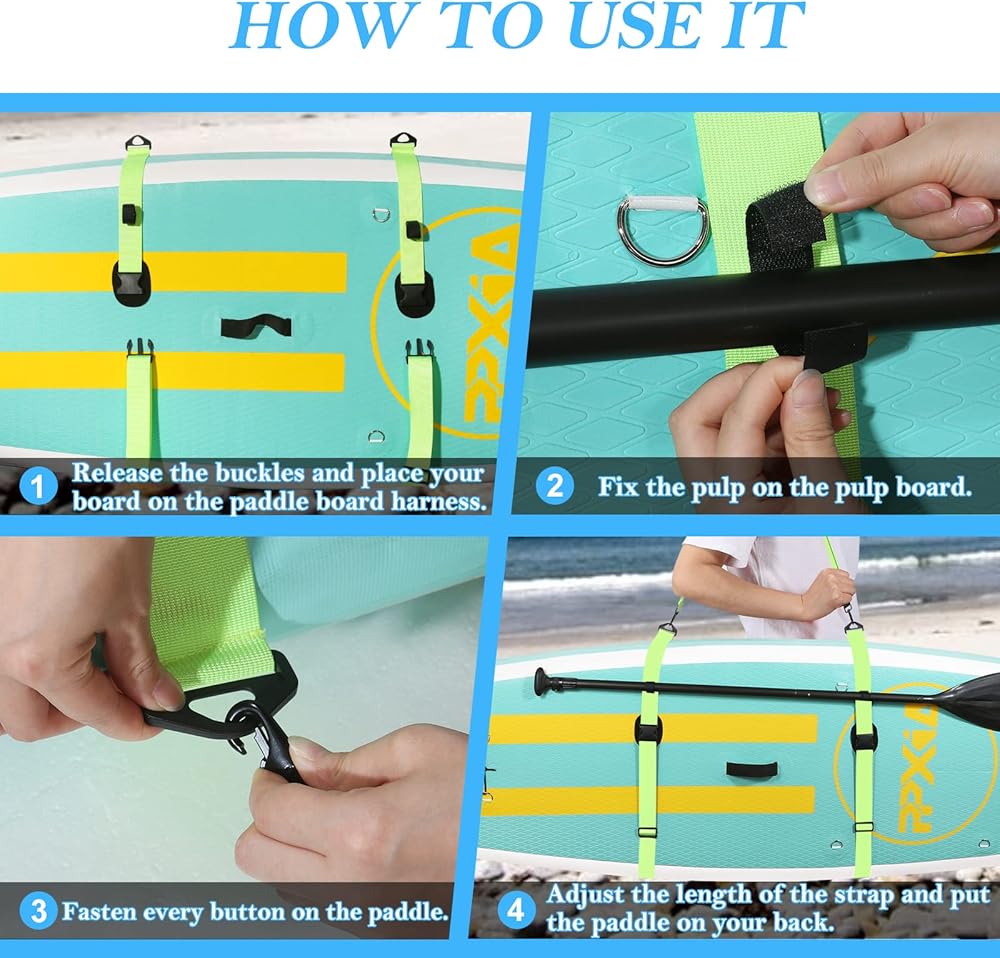 HOW TO USE IT

PPXiA

1 Release the buckles and place your board on the paddle board harness.

2 Fix the pulp on the pulp board.

3 Fasten every button on the paddle.

PPXiA

4 Adjust the length of the strap and put the paddle on your back.