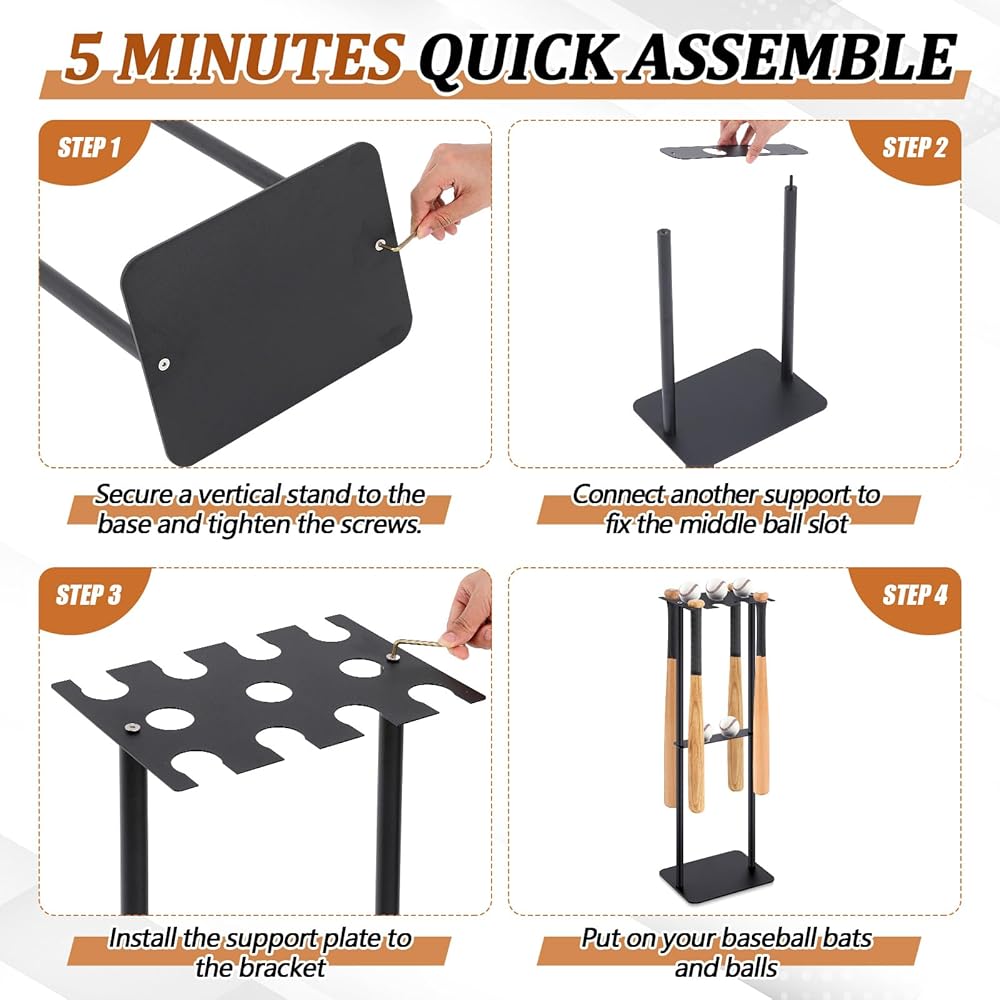 5 MINUTES QUICK ASSEMBLE

STEP 1

Secure a vertical stand to the base and tighten the screws.

STEP 2

Connect another support to fix the middle ball slot

STEP 3

Install the support plate to the bracket

STEP 4

Put on your baseball bats and balls