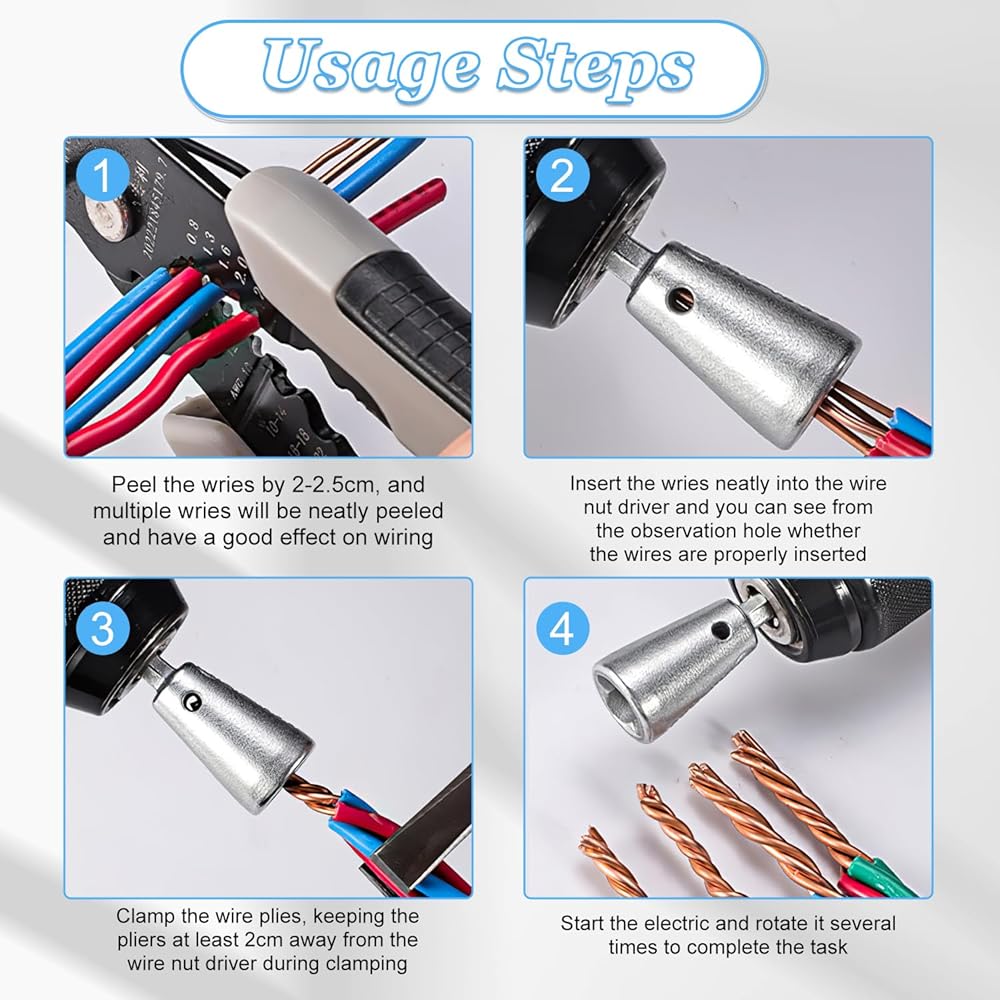 Usage Steps

1

0.8
1.3
1.6
2.0

Peel the wries by 2-2.5cm, and multiple wries will be neatly peeled and have a good effect on wiring

2

Insert the wries neatly into the wire nut driver and you can see from the observation hole whether the wires are properly inserted

3

Clamp the wire plies, keeping the pliers at least 2cm away from the wire nut driver during clamping

4

Start the electric and rotate it several times to complete the task