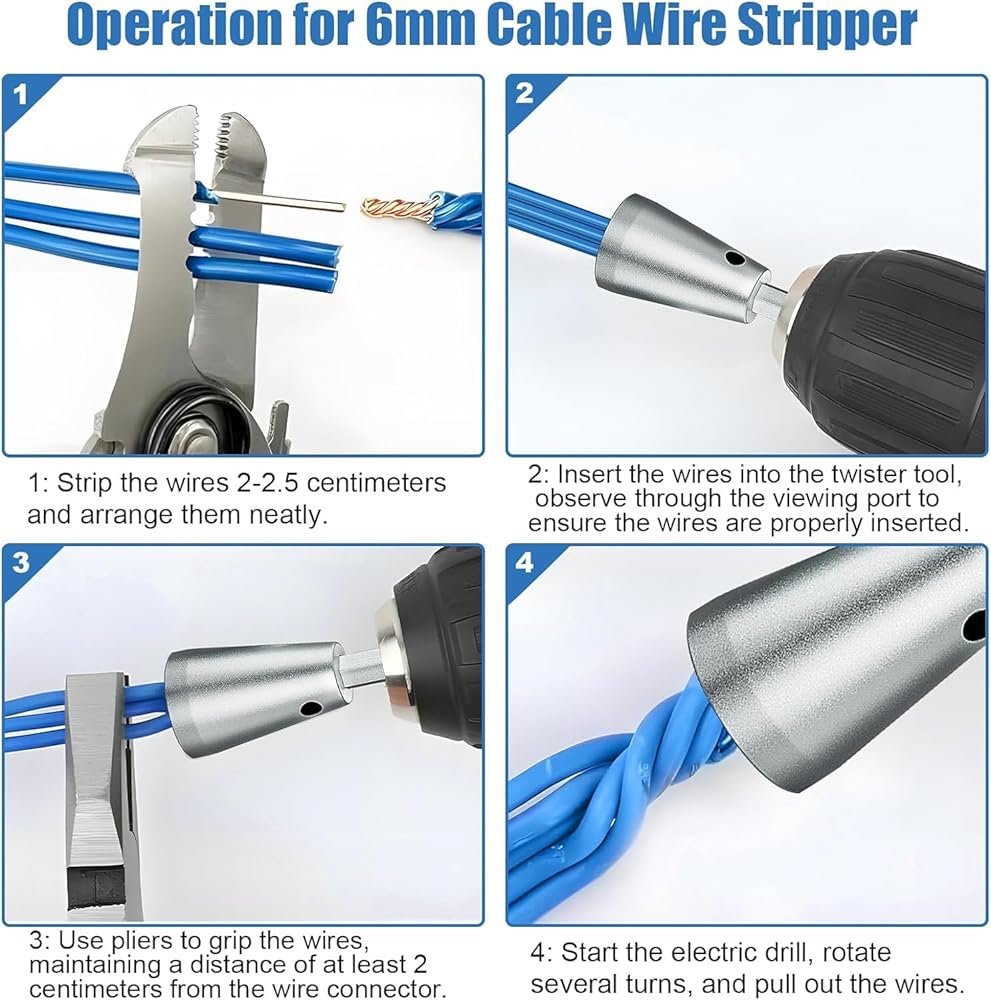 Operation for 6mm Cable Wire Stripper

1

1: Strip the wires 2-2.5 centimeters and arrange them neatly.

2

2: Insert the wires into the twister tool, observe through the viewing port to ensure the wires are properly inserted.

3

3: Use pliers to grip the wires, maintaining a distance of at least 2 centimeters from the wire connector.

4

4: Start the electric drill, rotate several turns, and pull out the wires.