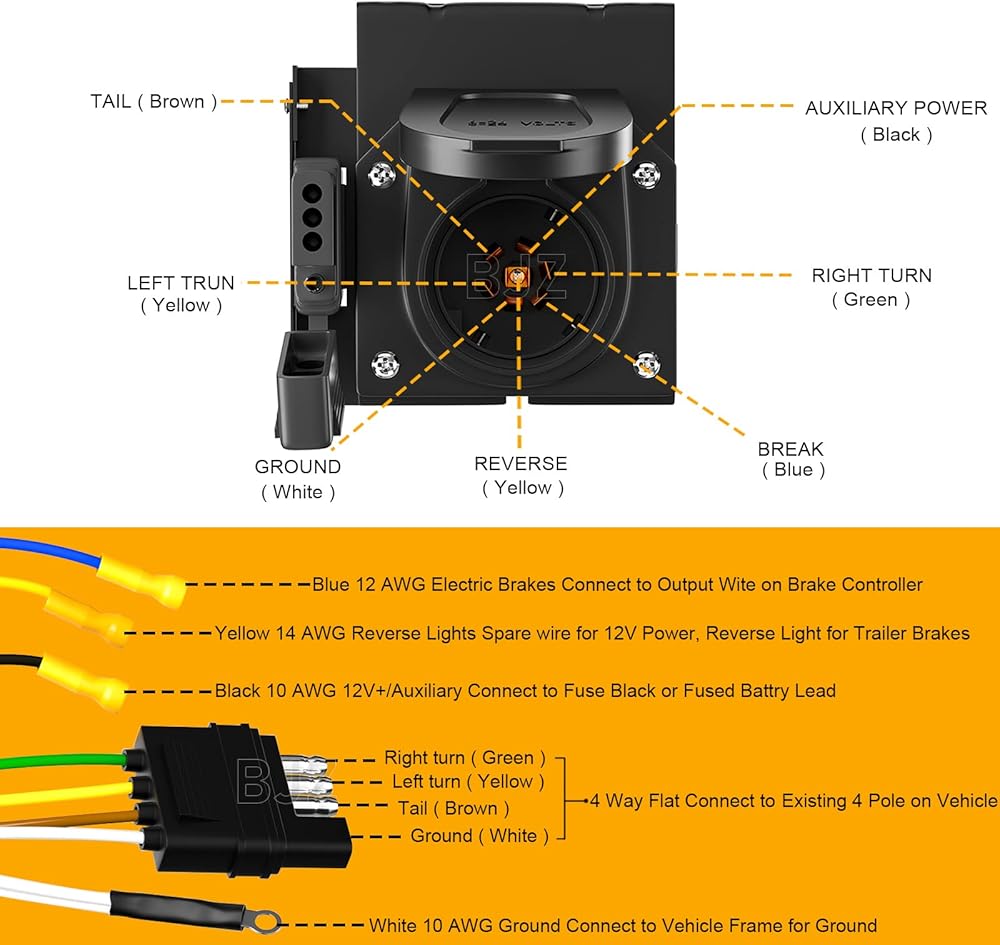 TAIL ( Brown )

AUXILIARY POWER ( Black )

LEFT TRUN ( Yellow )

BJZ

RIGHT TURN ( Green )

GROUND ( White )

REVERSE ( Yellow )

BREAK ( Blue )

Blue 12 AWG Electric Brakes Connect to Output Wite on Brake Controller

Yellow 14 AWG Reverse Lights Spare wire for 12V Power, Reverse Light for Trailer Brakes

Black 10 AWG 12V+/Auxiliary Connect to Fuse Black or Fused Battry Lead

BJZ

Right turn ( Green )
Left turn ( Yellow )
Tail ( Brown )
Ground ( White )

4 Way Flat Connect to Existing 4 Pole on Vehicle

White 10 AWG Ground Connect to Vehicle Frame for Ground