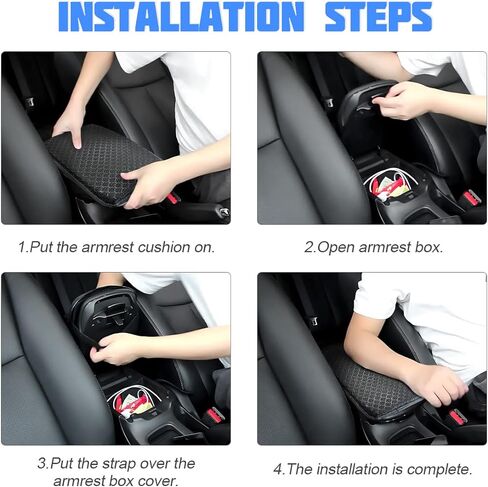 INSTALLATION STEPS

1.Put the armrest cushion on.

2.Open armrest box.

3.Put the strap over the armrest box cover.

4.The installation is complete.