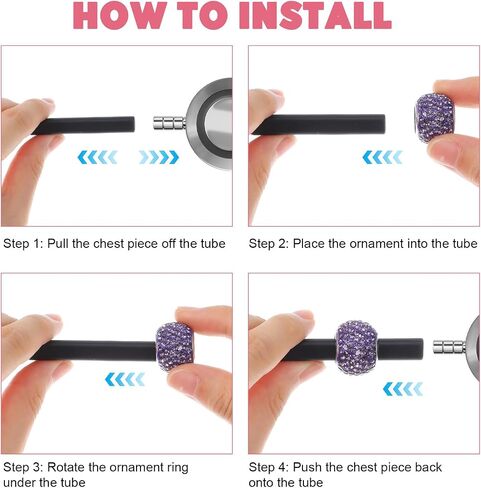 HOW TO INSTALL

Step 1: Pull the chest piece off the tube

Step 2: Place the ornament into the tube

Step 3: Rotate the ornament ring under the tube

Step 4: Push the chest piece back onto the tube