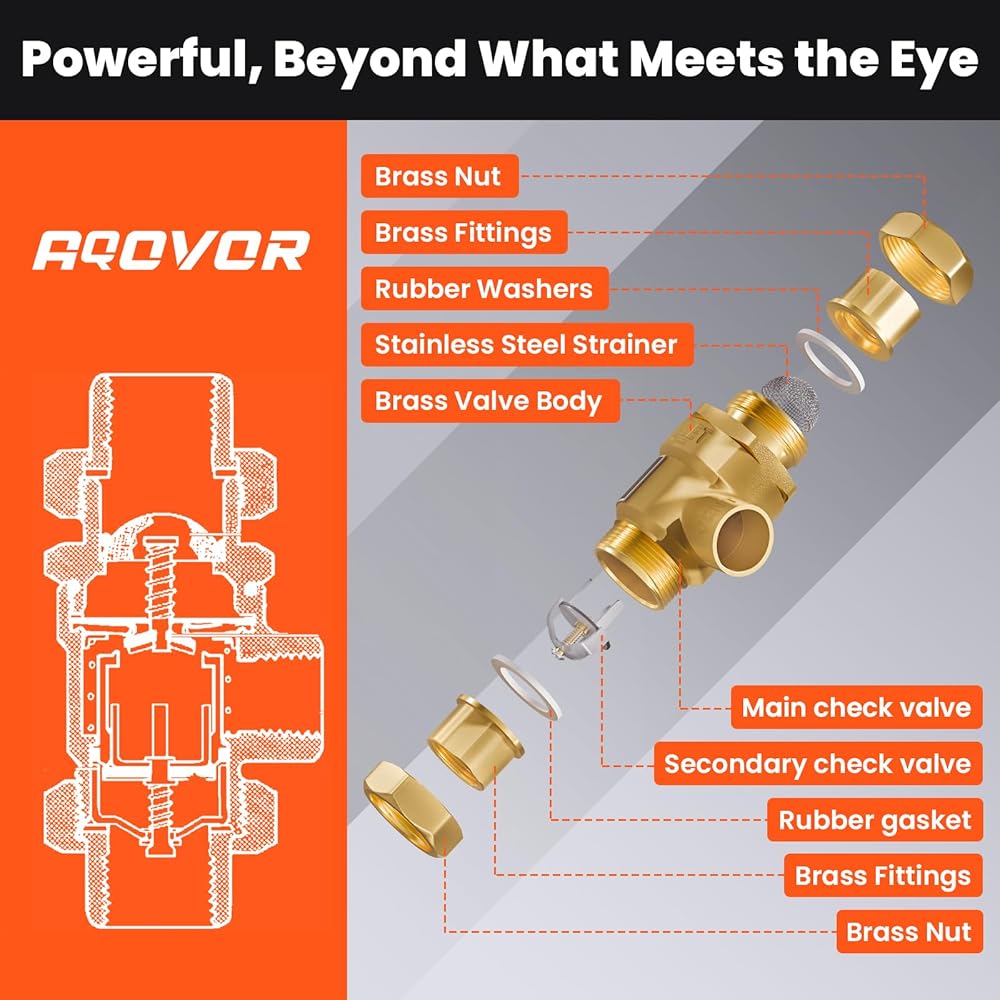 Powerful, Beyond What Meets the Eye

AQOVOR

Brass Nut

Brass Fittings

Rubber Washers

Stainless Steel Strainer

Brass Valve Body

Main check valve

Secondary check valve

Rubber gasket

Brass Fittings

Brass Nut