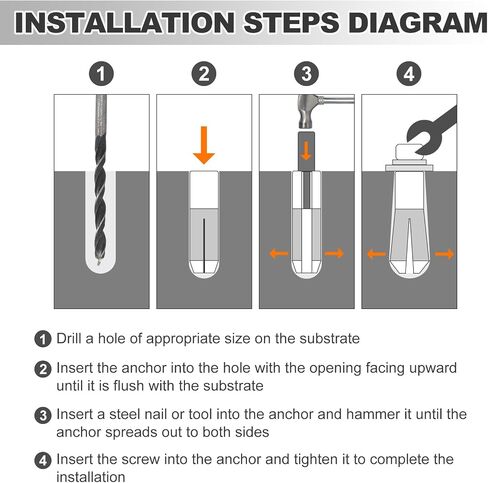 INSTALLATION STEPS DIAGRAM

1

2

3

4

1 Drill a hole of appropriate size on the substrate

2 Insert the anchor into the hole with the opening facing upward until it is flush with the substrate

3 Insert a steel nail or tool into the anchor and hammer it until the anchor spreads out to both sides

4 Insert the screw into the anchor and tighten it to complete the installation