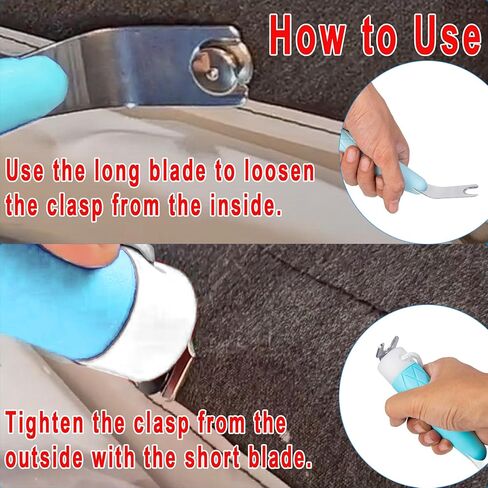 How to Use

Use the long blade to loosen the clasp from the inside.

Tighten the clasp from the outside with the short blade.