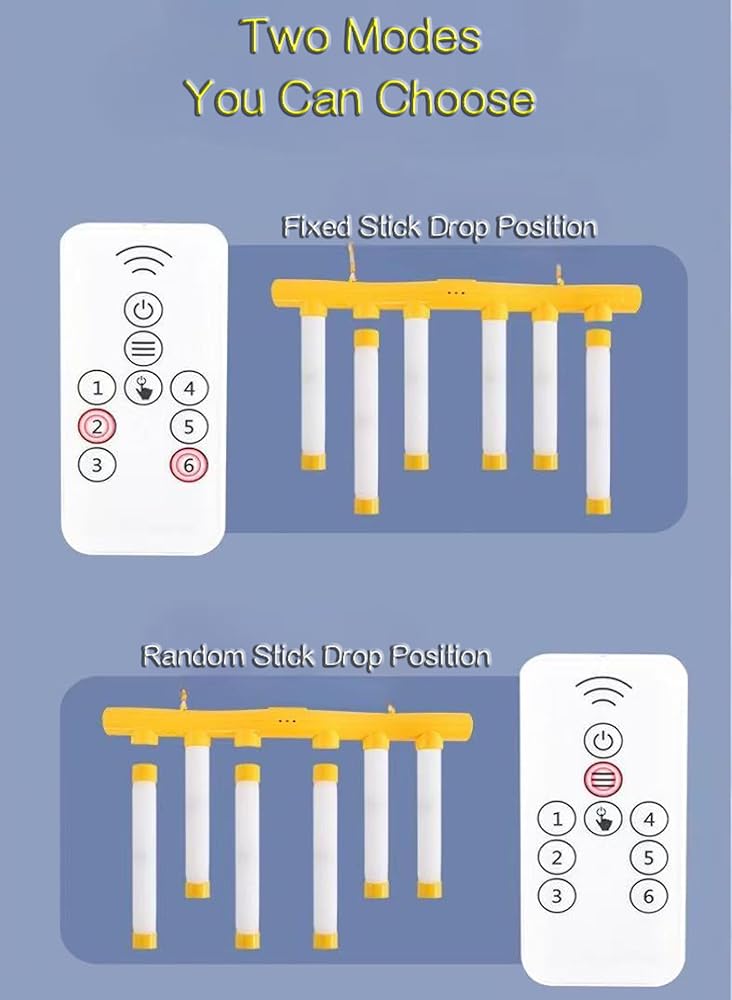 Two Modes
You Can Choose

Fixed Stick Drop Position

1
4
2
5
3
6

Random Stick Drop Position

1
4
2
5
3
6