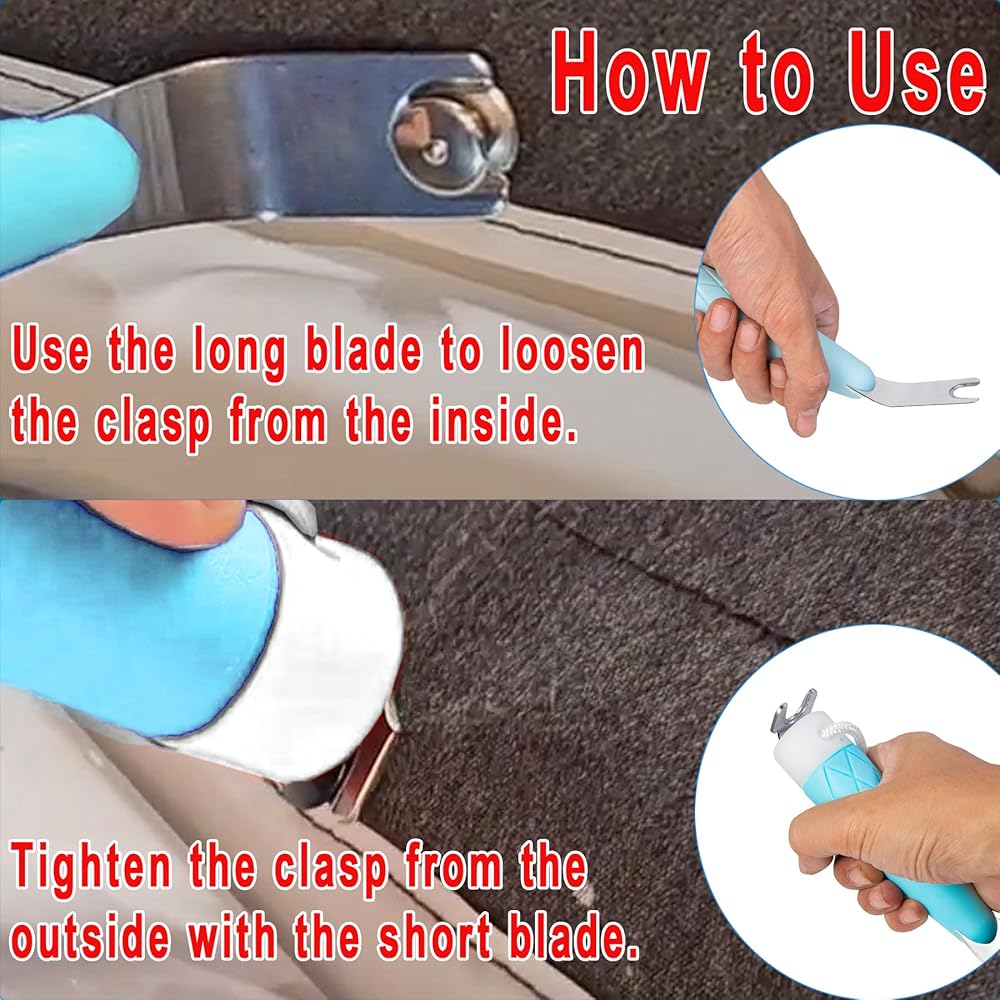 How to Use

Use the long blade to loosen the clasp from the inside.

Tighten the clasp from the outside with the short blade.