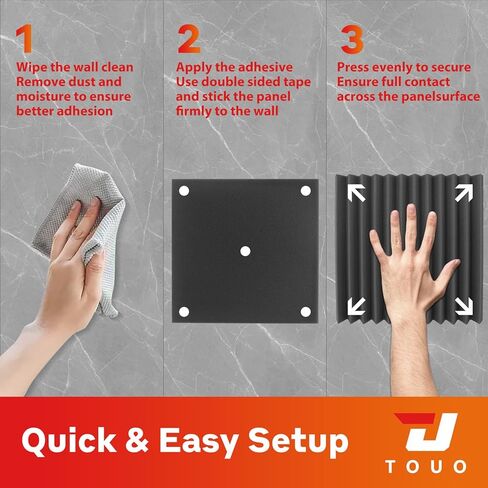 1
Wipe the wall clean
Remove dust and moisture to ensure better adhesion

2
Apply the adhesive
Use double sided tape and stick the panel firmly to the wall

3
Press evenly to secure
Ensure full contact across the panelsurface

Quick & Easy Setup

TOUO