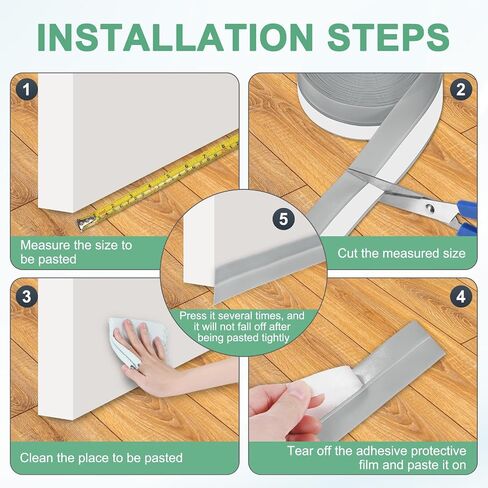 INSTALLATION STEPS

1

Measure the size to be pasted

2

Cut the measured size

5

Press it several times, and it will not fall off after being pasted tightly

3

Clean the place to be pasted

4

Tear off the adhesive protective film and paste it on