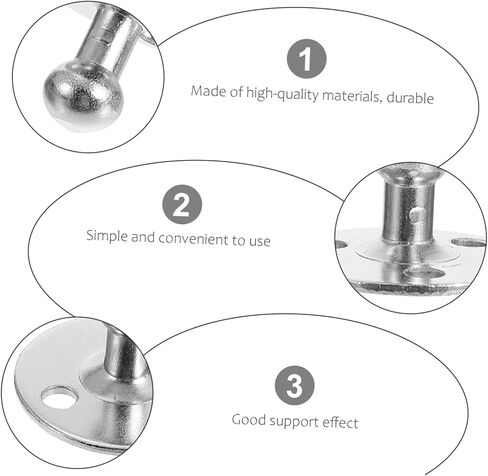 1

Made of high-quality materials, durable

2

Simple and convenient to use

3

Good support effect