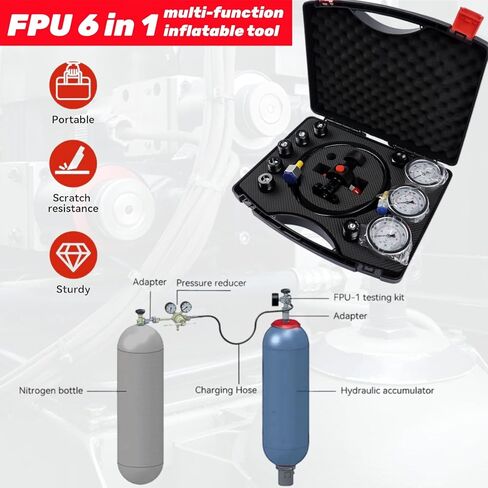 FPU 6 in 1 multi-function inflatable tool

Portable

Scratch resistance

Sturdy

Adapter

Pressure reducer

FPU-1 testing kit

Adapter

Nitrogen bottle

Charging Hose

Hydraulic accumulator