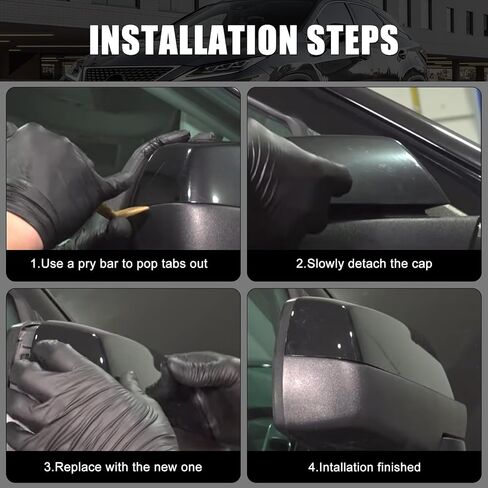 INSTALLATION STEPS

1.Use a pry bar to pop tabs out

2.Slowly detach the cap

3.Replace with the new one

4.Intallation finished