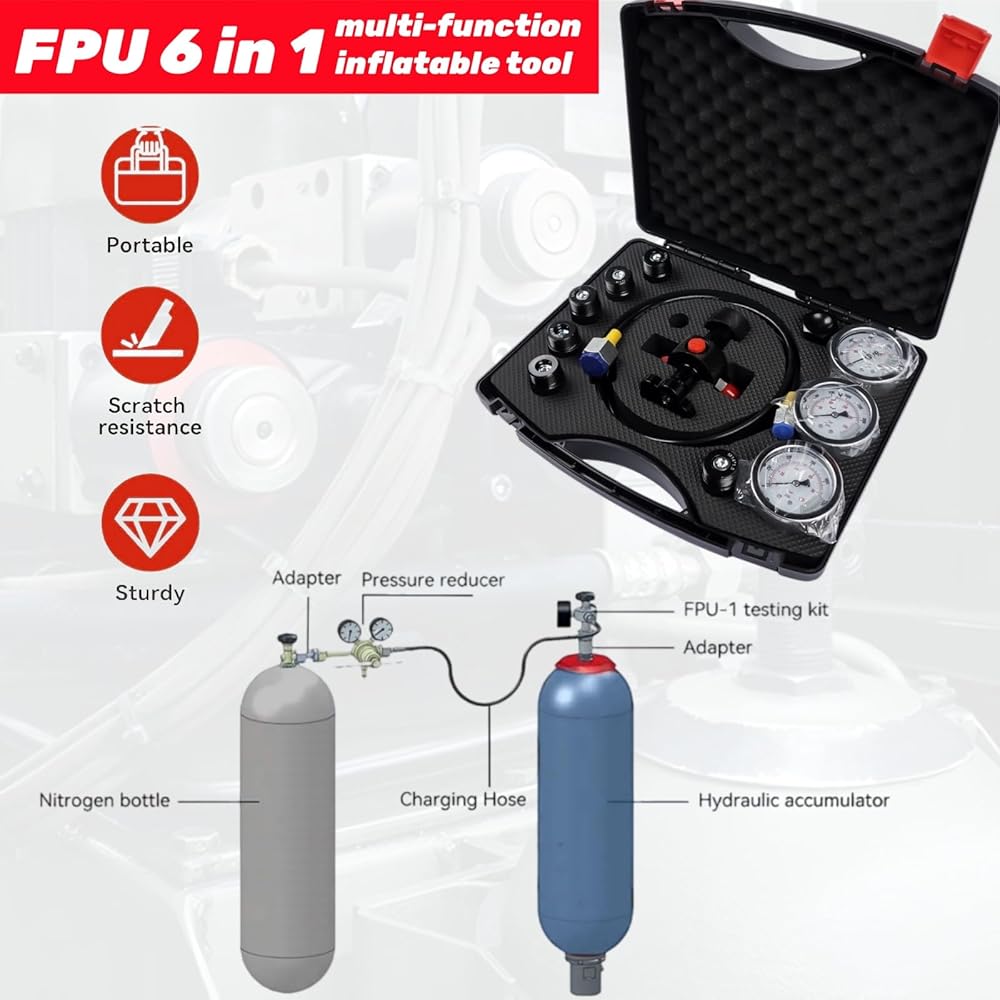 FPU 6 in 1 multi-function inflatable tool

Portable

Scratch resistance

Sturdy

Adapter

Pressure reducer

FPU-1 testing kit

Adapter

Nitrogen bottle

Charging Hose

Hydraulic accumulator