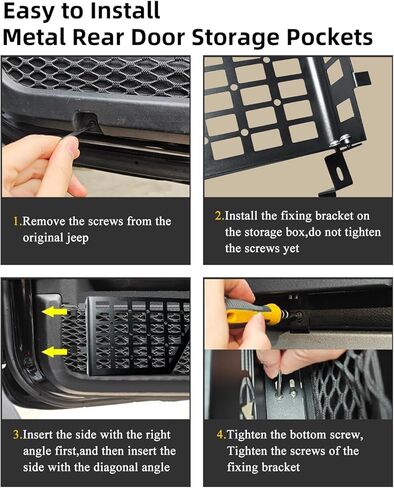 Easy to Install
Metal Rear Door Storage Pockets

1.Remove the screws from the original jeep

2.Install the fixing bracket on the storage box,do not tighten the screws yet

3.Insert the side with the right angle first,and then insert the side with the diagonal angle

4.Tighten the bottom screw, Tighten the screws of the fixing bracket