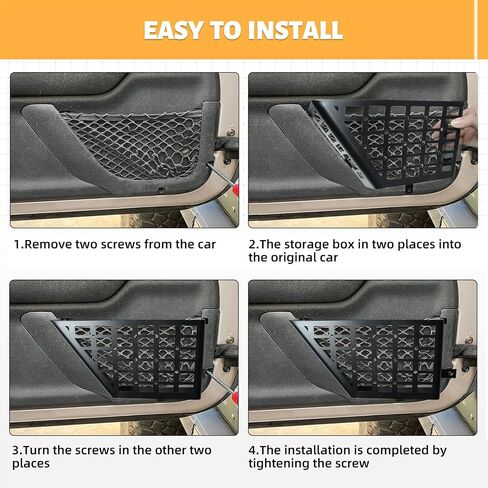 EASY TO INSTALL

1.Remove two screws from the car

2.The storage box in two places into the original car

3.Turn the screws in the other two places

4.The installation is completed by tightening the screw