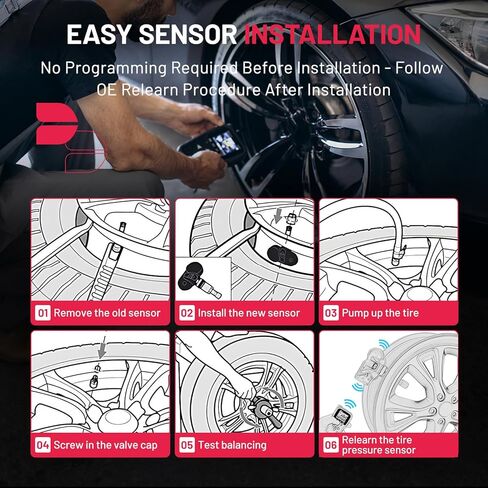 EASY SENSOR INSTALLATION

No Programming Required Before Installation - Follow OE Relearn Procedure After Installation

01 Remove the old sensor

02 Install the new sensor

03 Pump up the tire

04 Screw in the valve cap

05 Test balancing

06 Relearn the tire pressure sensor